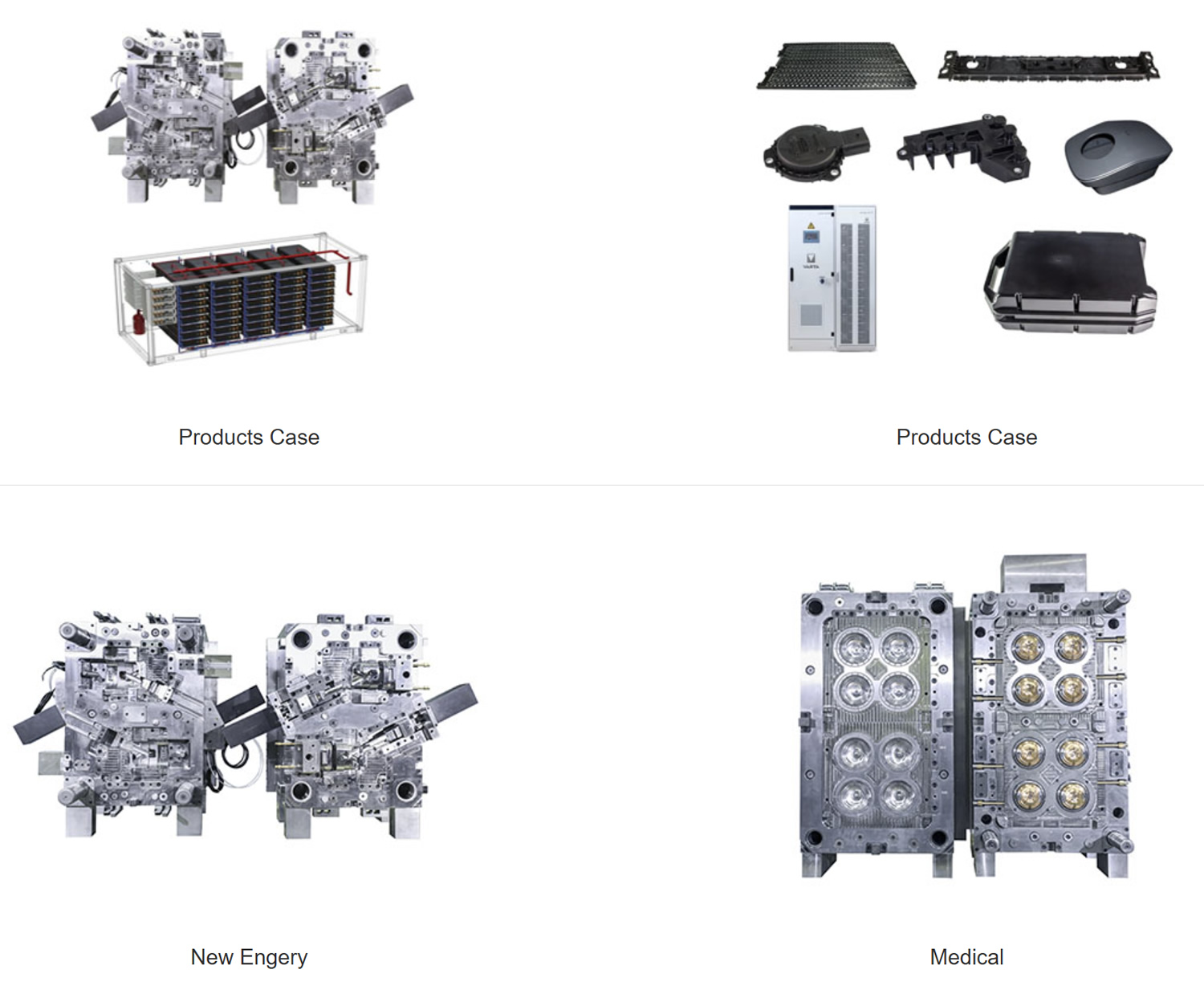 Products Case

Products Case

New Engery

Medical